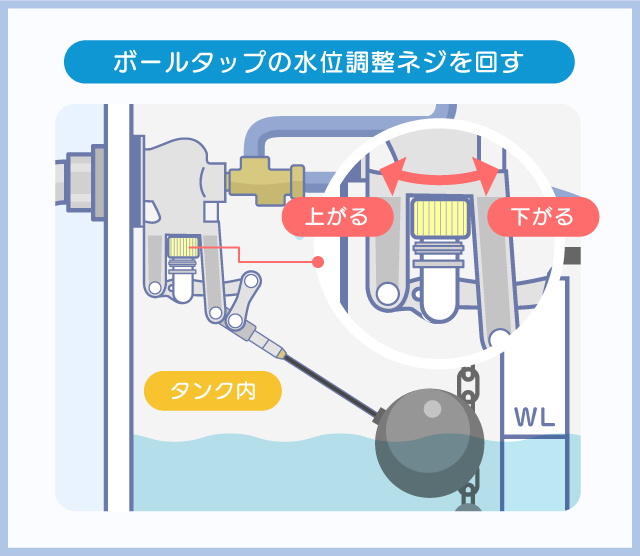 ボールタップの水位調整ネジを回す

上がる

下がる

タンク内

WL