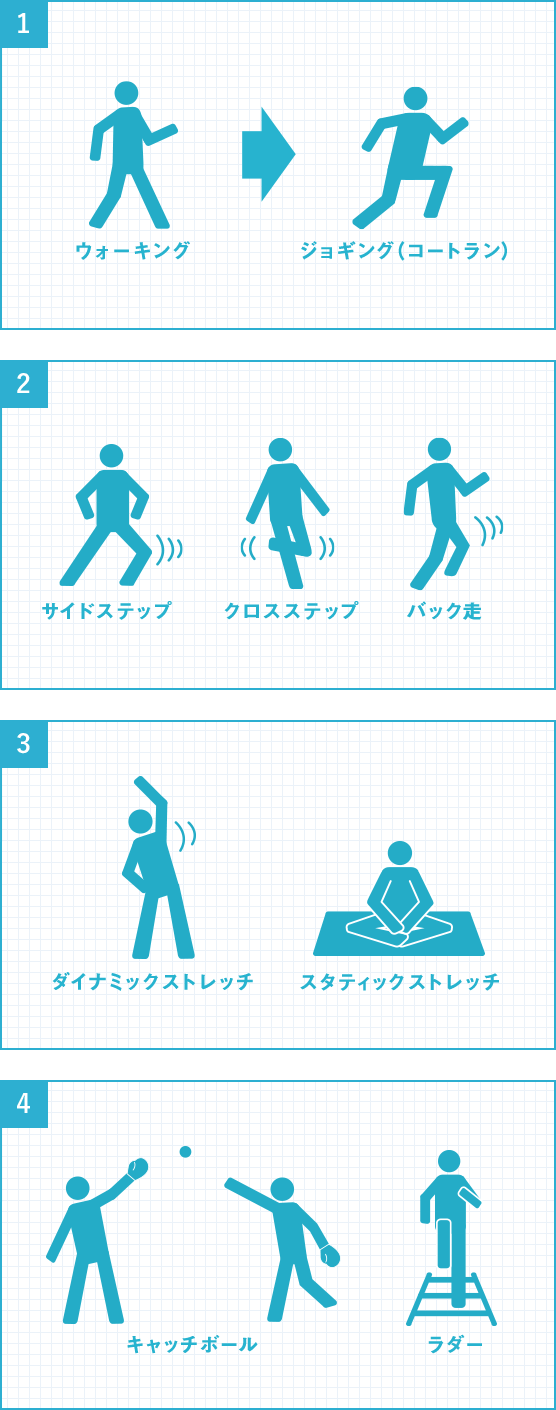 1

ウォーキング

ジョギング（コートラン）

2

サイドステップ

クロスステップ

バック走

3

ダイナミックストレッチ

スタティックストレッチ

4

キャッチボール

ラダー