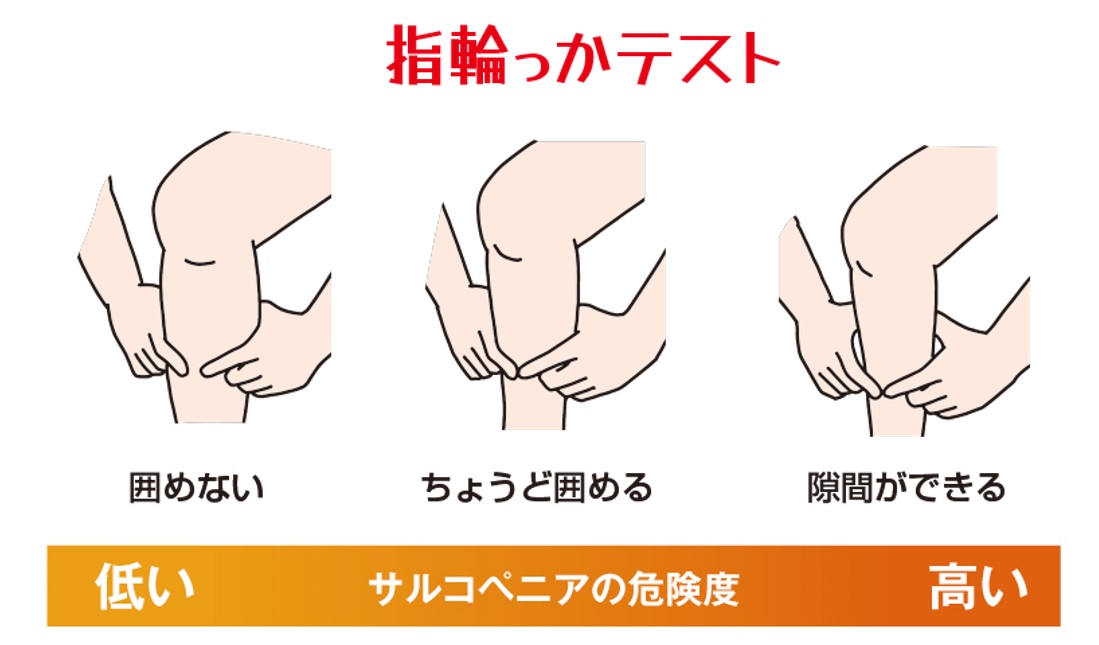 指輪っかテスト

囲めない

ちょうど囲める

隙間ができる

低い

サルコペニアの危険度

高い