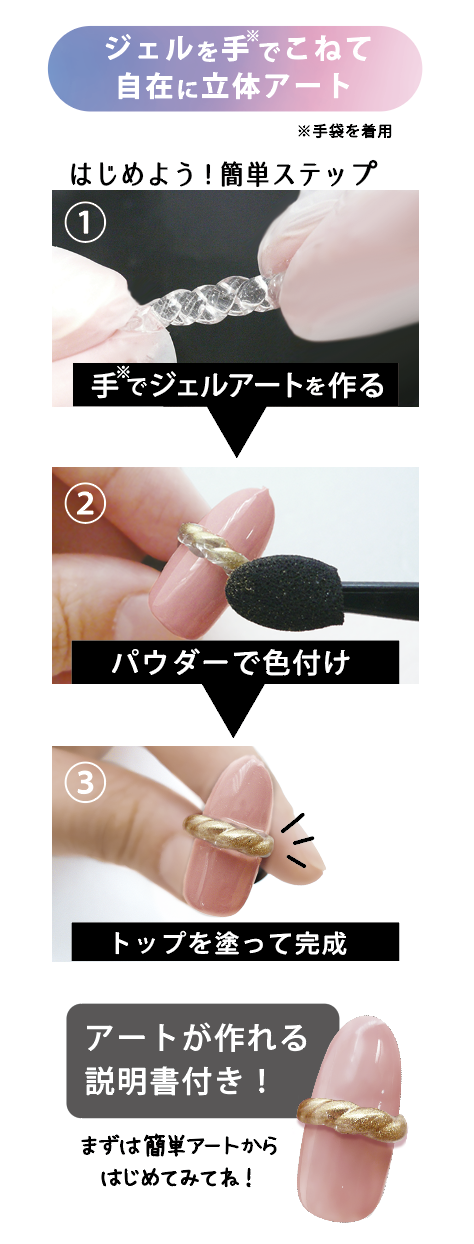 ジェルを手※でこねて
自在に立体アート

※手袋を着用

はじめよう！簡単ステップ

①
手※でジェルアートを作る

②
パウダーで色付け

③
トップを塗って完成

アートが作れる
説明書付き！

まずは簡単アートから
はじめてみてね！