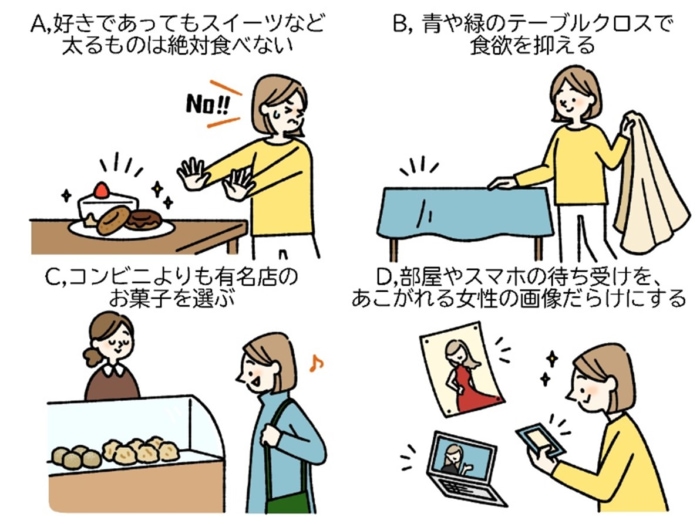 A,好きであってもスイーツなど太るものは絶対食べない

No!!

B, 青や緑のテーブルクロスで食欲を抑える

C,コンビニよりも有名店のお菓子を選ぶ

D,部屋やスマホの待ち受けを、あこがれる女性の画像だらけにする