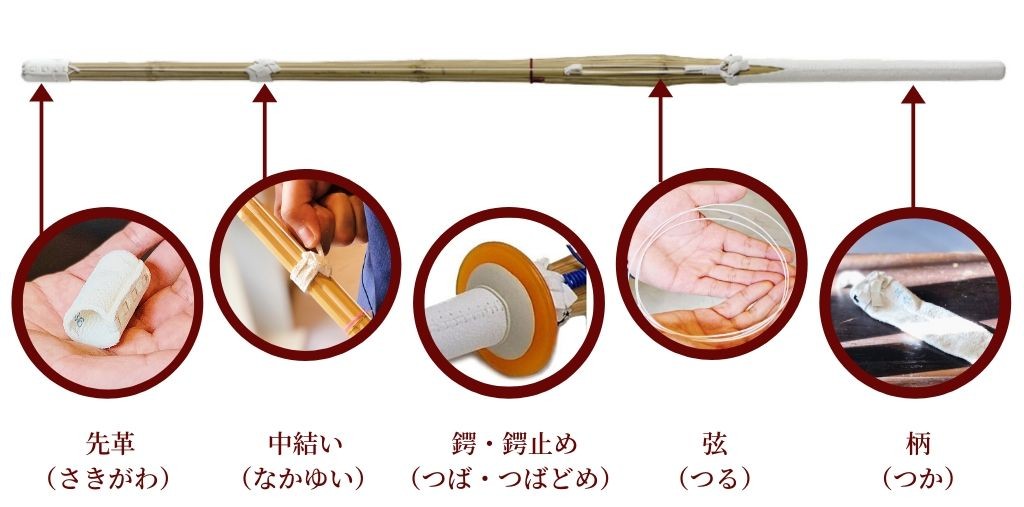 先革
（さきがわ）

中結い
（なかゆい）

鍔・鍔止め
（つば・つばどめ）

弦
（つる）

柄
（つか）