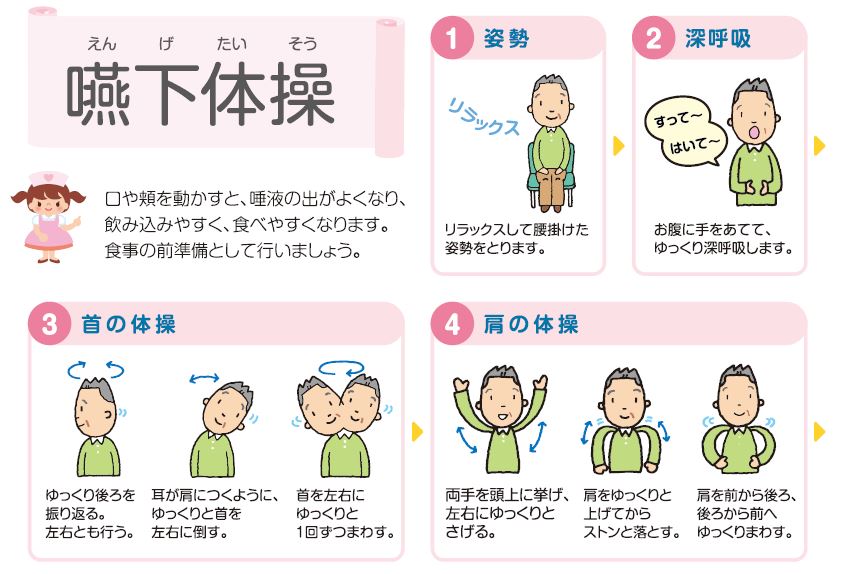 えん　げ　たい　そう
嚥下体操

口や頬を動かすと、唾液の出がよくなり、飲み込みやすく、食べやすくなります。食事の前準備として行いましょう。

1 姿勢

リラックス

リラックスして腰掛けた姿勢をとります。

2 深呼吸

すって〜
はいて〜

お腹に手をあてて、ゆっくり深呼吸します。

3 首の体操

ゆっくり後ろを振り返る。左右とも行う。

耳が肩につくように、ゆっくりと首を左右に倒す。

首を左右にゆっくりと1回ずつまわす。

4 肩の体操

両手を頭上に挙げ、左右にゆっくりとさげる。

肩をゆっくりと上げてからストンと落とす。

肩を前から後ろ、後ろから前へゆっくりまわす。