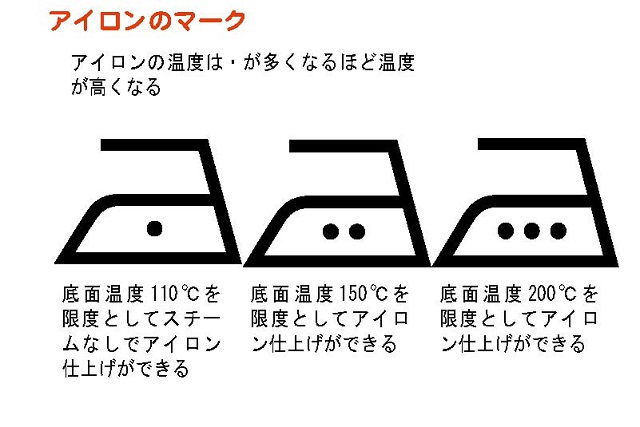 アイロンのマーク

アイロンの温度は・が多くなるほど温度が高くなる

底面温度110℃を限度としてスチームなしでアイロン仕上げができる

底面温度150℃を限度としてアイロン仕上げができる

底面温度200℃を限度としてアイロン仕上げができる