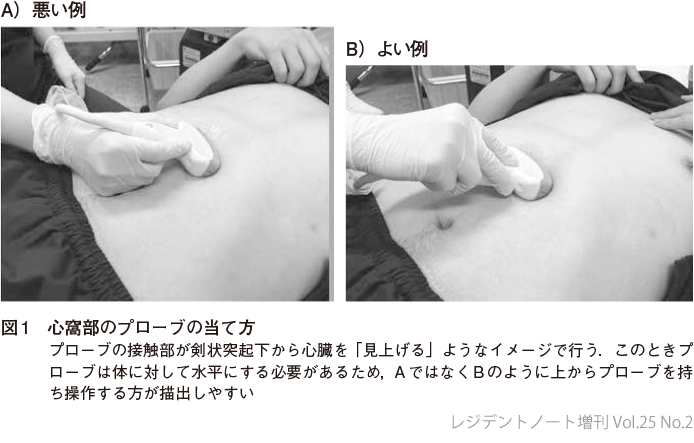 A）悪い例

B）よい例

図1　心窩部のプローブの当て方
プローブの接触部が剣状突起下から心臓を「見上げる」ようなイメージで行う．このときプローブは体に対して水平にする必要があるため，AではなくBのように上からプローブを持ち操作する方が描出しやすい

レジデントノート増刊 Vol.25 No.2