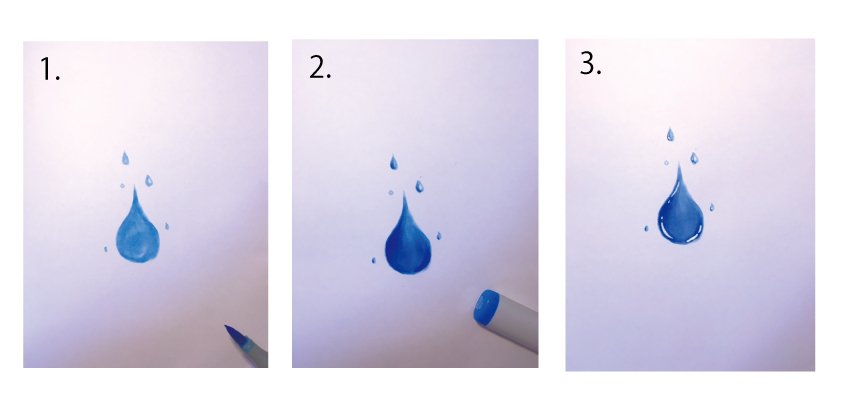 1.

2.

3.