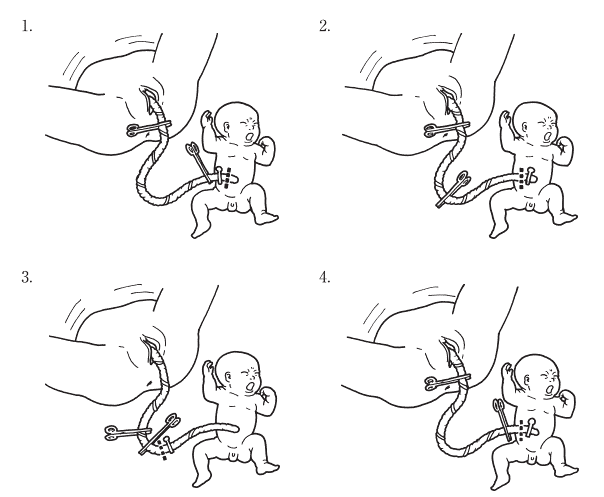 1.

2.

3.

4.