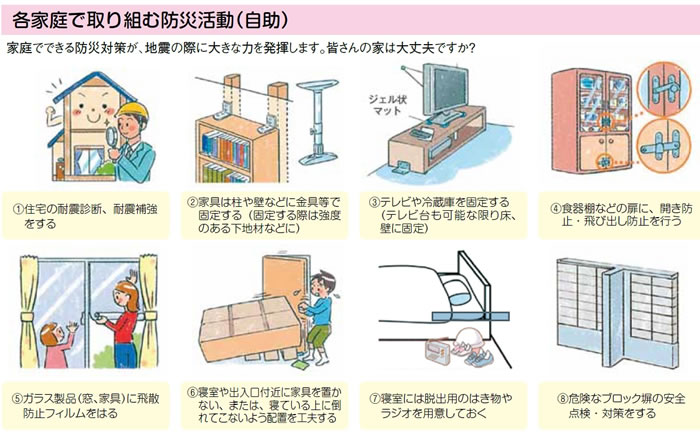 各家庭で取り組む防災活動（自助）

家庭でできる防災対策が、地震の際に大きな力を発揮します。皆さんの家は大丈夫ですか？

ジェル状マット

①住宅の耐震診断、耐震補強をする

②家具は柱や壁などに金具等で固定する（固定する際は強度のある下地材などに）

③テレビや冷蔵庫を固定する（テレビ台も可能な限り床、壁に固定）

④食器棚などの扉に、開き防止・飛び出し防止を行う

⑤ガラス製品（窓、家具）に飛散防止フィルムをはる

⑥寝室や出入口付近に家具を置かない、または、寝ている上に倒れてこないよう配置を工夫する

⑦寝室には脱出用のはき物やラジオを用意しておく

⑧危険なブロック塀の安全点検・対策をする