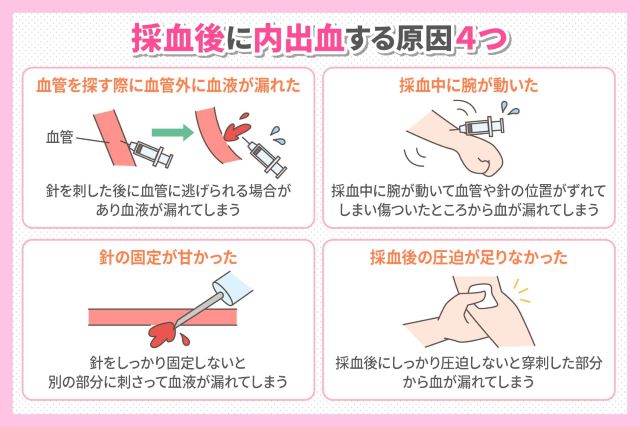 採血後に内出血する原因4つ

血管を探す際に血管外に血液が漏れた

血管

針を刺した後に血管に逃げられる場合があり血液が漏れてしまう

採血中に腕が動いた

採血中に腕が動いて血管や針の位置がずれてしまい傷ついたところから血が漏れてしまう

針の固定が甘かった

針をしっかり固定しないと別の部分に刺さって血液が漏れてしまう

採血後の圧迫が足りなかった

採血後にしっかり圧迫しないと穿刺した部分から血が漏れてしまう