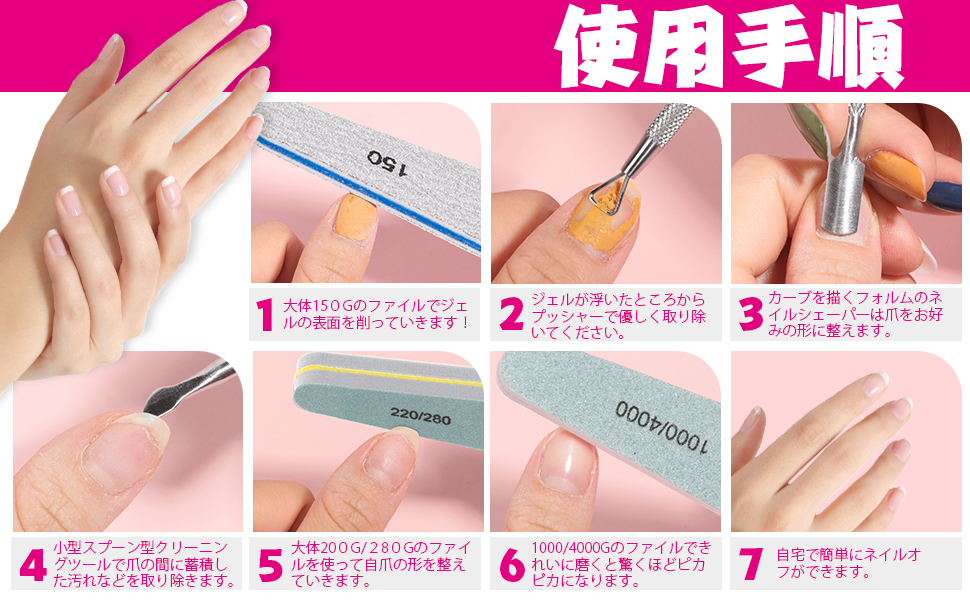 使用手順

150

1 大体150Gのファイルでジェルの表面を削っていきます！

2 ジェルが浮いたところからプッシャーで優しく取り除いてください。

3 カーブを描くフォルムのネイルシェーパーは爪をお好みの形に整えます。

220/280

1000/4000

4 小型スプーン型クリーニングツールで爪の間に蓄積した汚れなどを取り除きます。

5 大体200G/280Gのファイルを使って自爪の形を整えていきます。

6 1000/4000Gのファイルできれいに磨くと驚くほどピカピカになります。

7 自宅で簡単にネイルオフができます。