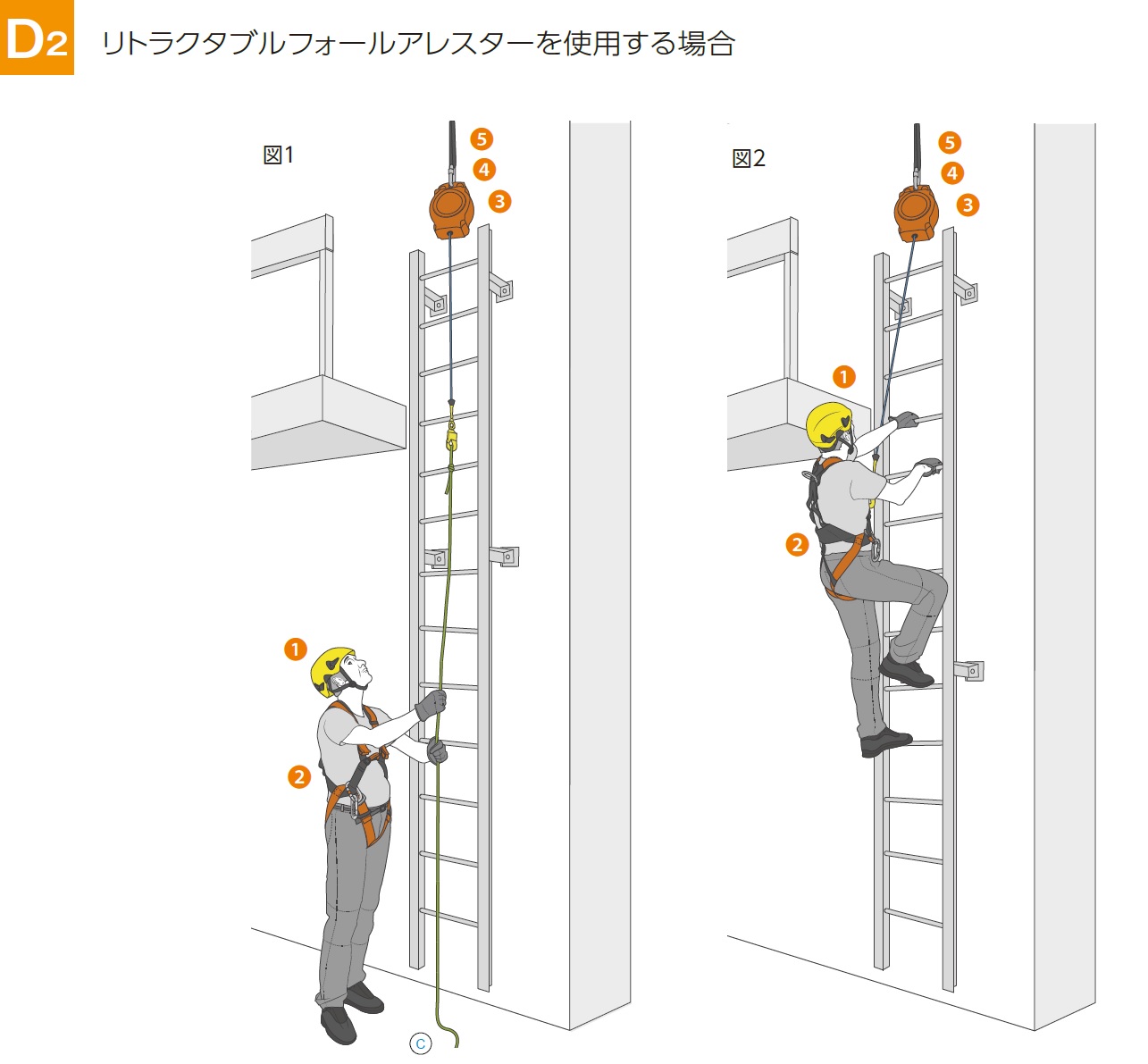 D2 リトラクタブルフォールアレスターを使用する場合

図1

5
4
3
1
2
C

図2

5
4
3
1
2