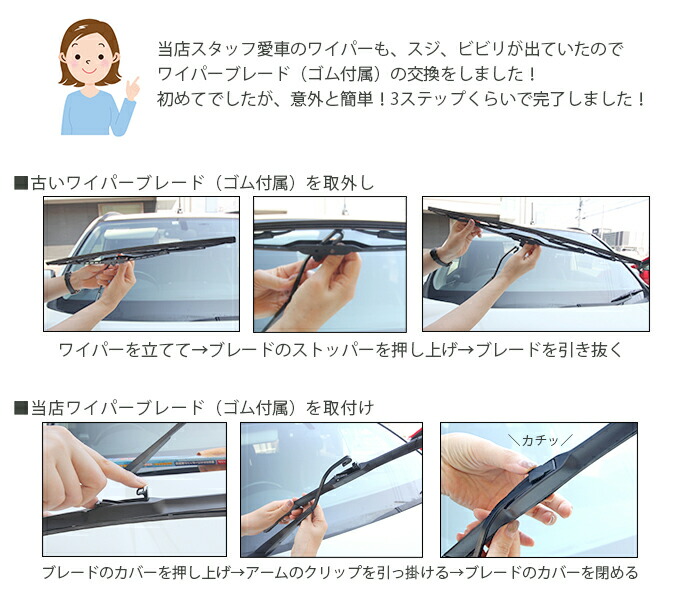 当店スタッフ愛車のワイパーも、スジ、ビビリが出ていたので
ワイパーブレード（ゴム付属）の交換をしました！
初めてでしたが、意外と簡単！3ステップくらいで完了しました！

■古いワイパーブレード（ゴム付属）を取外し

ワイパーを立てて→ブレードのストッパーを押し上げ→ブレードを引き抜く

■当店ワイパーブレード（ゴム付属）を取付け

＼カチッ／

ブレードのカバーを押し上げ→アームのクリップを引っ掛ける→ブレードのカバーを閉める