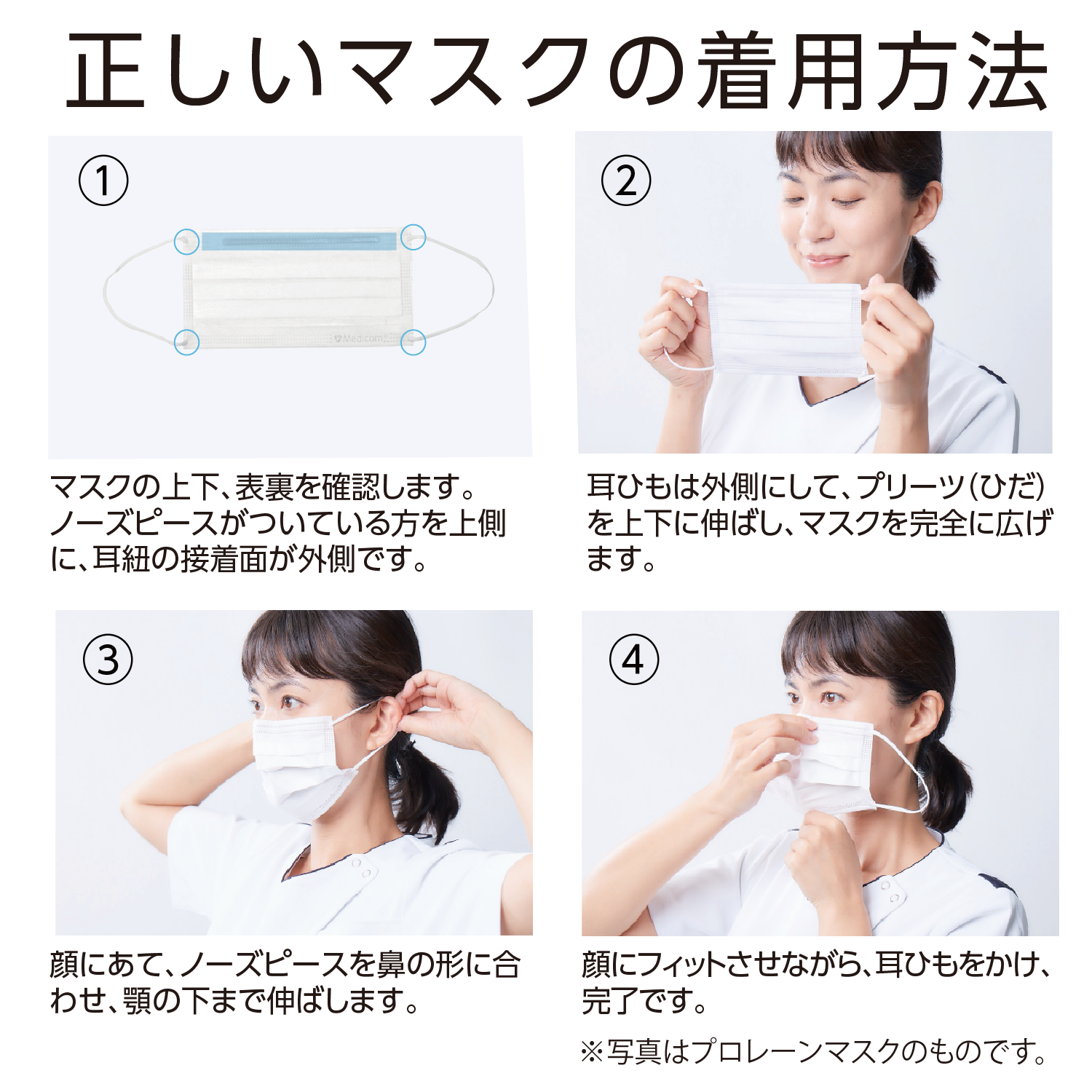 正しいマスクの着用方法

①

Medicom

マスクの上下、表裏を確認します。ノーズピースがついている方を上側に、耳紐の接着面が外側です。

②

耳ひもは外側にして、プリーツ(ひだ)を上下に伸ばし、マスクを完全に広げます。

③

顔にあて、ノーズピースを鼻の形に合わせ、顎の下まで伸ばします。

④

顔にフィットさせながら、耳ひもをかけ、完了です。

※写真はプロレーンマスクのものです。