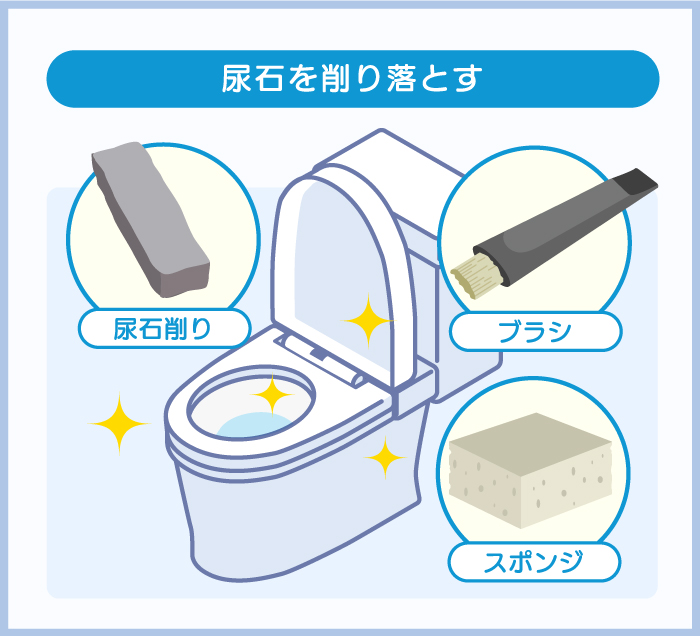 尿石を削り落とす

尿石削り

ブラシ

スポンジ