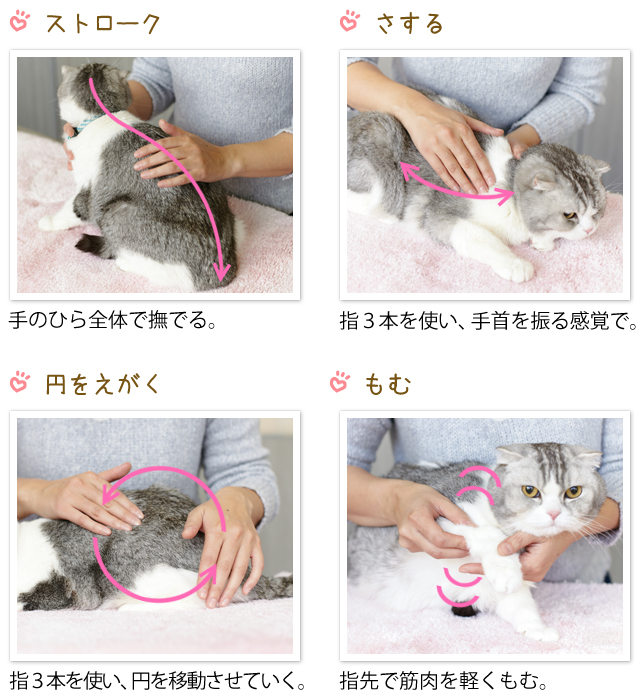 ストローク

手のひら全体で撫でる。

さする

指３本を使い、手首を振る感覚で。

円をえがく

指３本を使い、円を移動させていく。

もむ

指先で筋肉を軽くもむ。