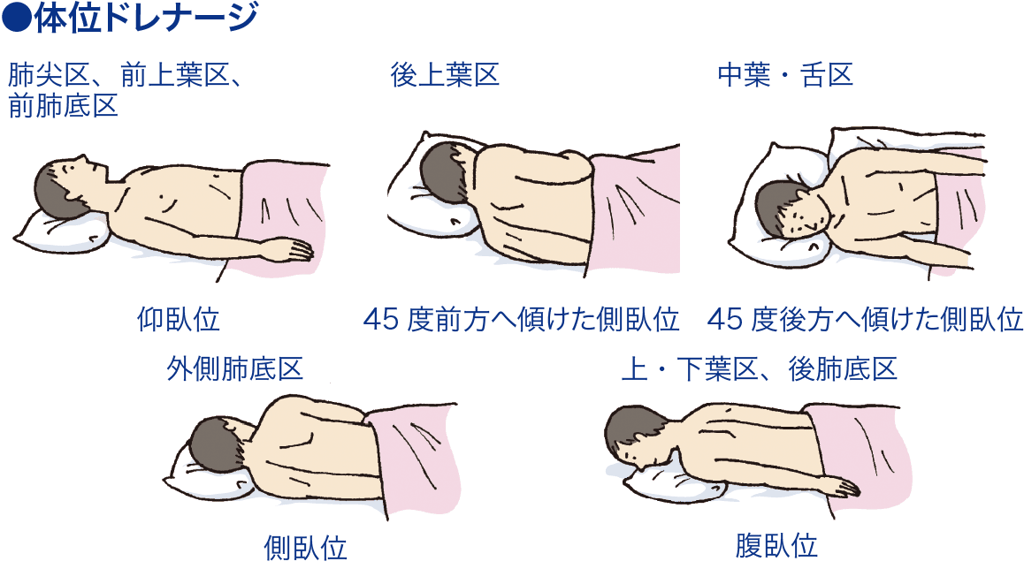 ●体位ドレナージ

肺尖区、前上葉区、前肺底区

仰臥位

後上葉区

45 度前方へ傾けた側臥位

中葉・舌区

45 度後方へ傾けた側臥位

外側肺底区

側臥位

上・下葉区、後肺底区

腹臥位