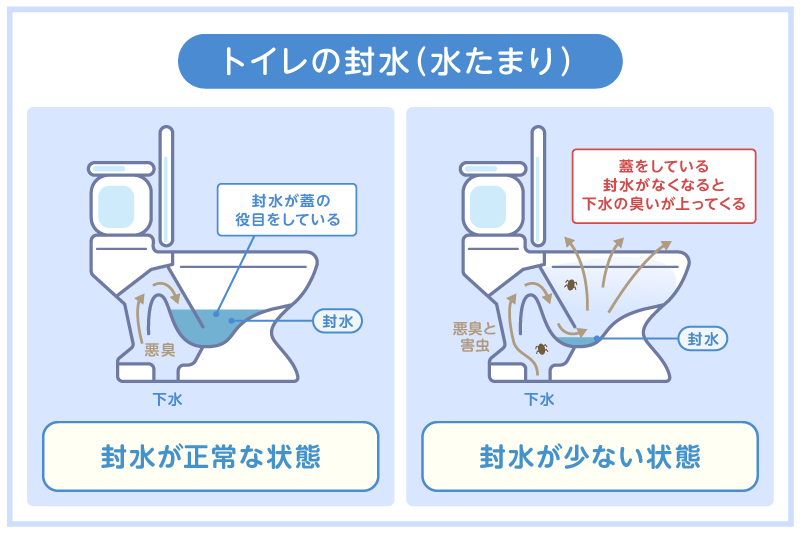 トイレの封水（水たまり）

封水が蓋の役目をしている

封水

悪臭

下水

封水が正常な状態

蓋をしている封水がなくなると下水の臭いが上ってくる

悪臭と害虫

封水

下水

封水が少ない状態