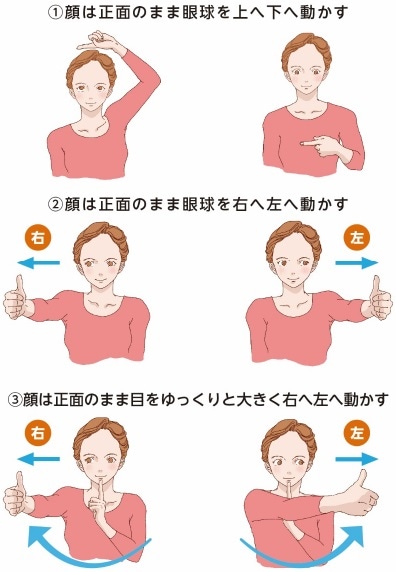 ①顔は正面のまま眼球を上へ下へ動かす

②顔は正面のまま眼球を右へ左へ動かす

右

左

③顔は正面のまま目をゆっくりと大きく右へ左へ動かす

右

左