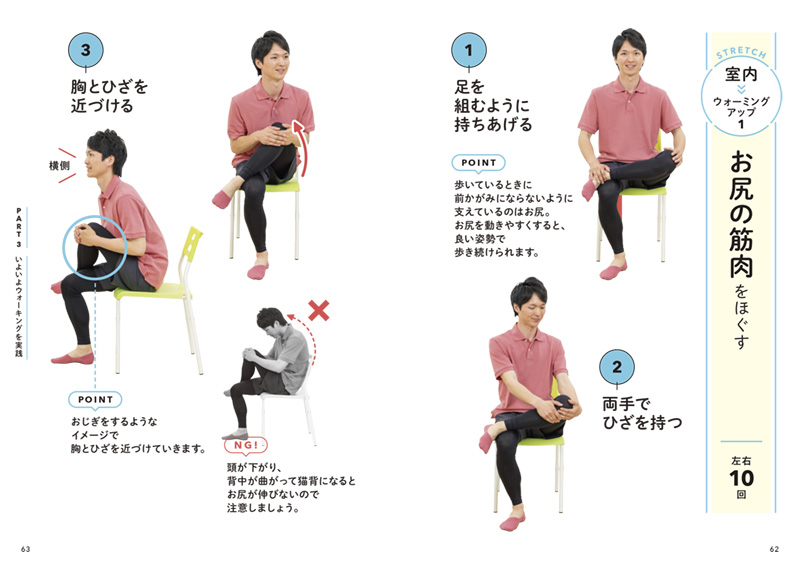 STRETCH
室内
ウォーミングアップ
1

お尻の筋肉をほぐす

左右
10
回

1
足を組むように持ちあげる

POINT
歩いているときに前かがみにならないように支えているのはお尻。お尻を動きやすくすると、良い姿勢で歩き続けられます。

2
両手でひざを持つ

3
胸とひざを近づける

横側

POINT
おじぎをするようなイメージで胸とひざを近づけていきます。

NG!
頭が下がり、背中が曲がって猫背になるとお尻が伸びないので注意しましょう。

PART 3 いよいよウォーキングを実践

63

62