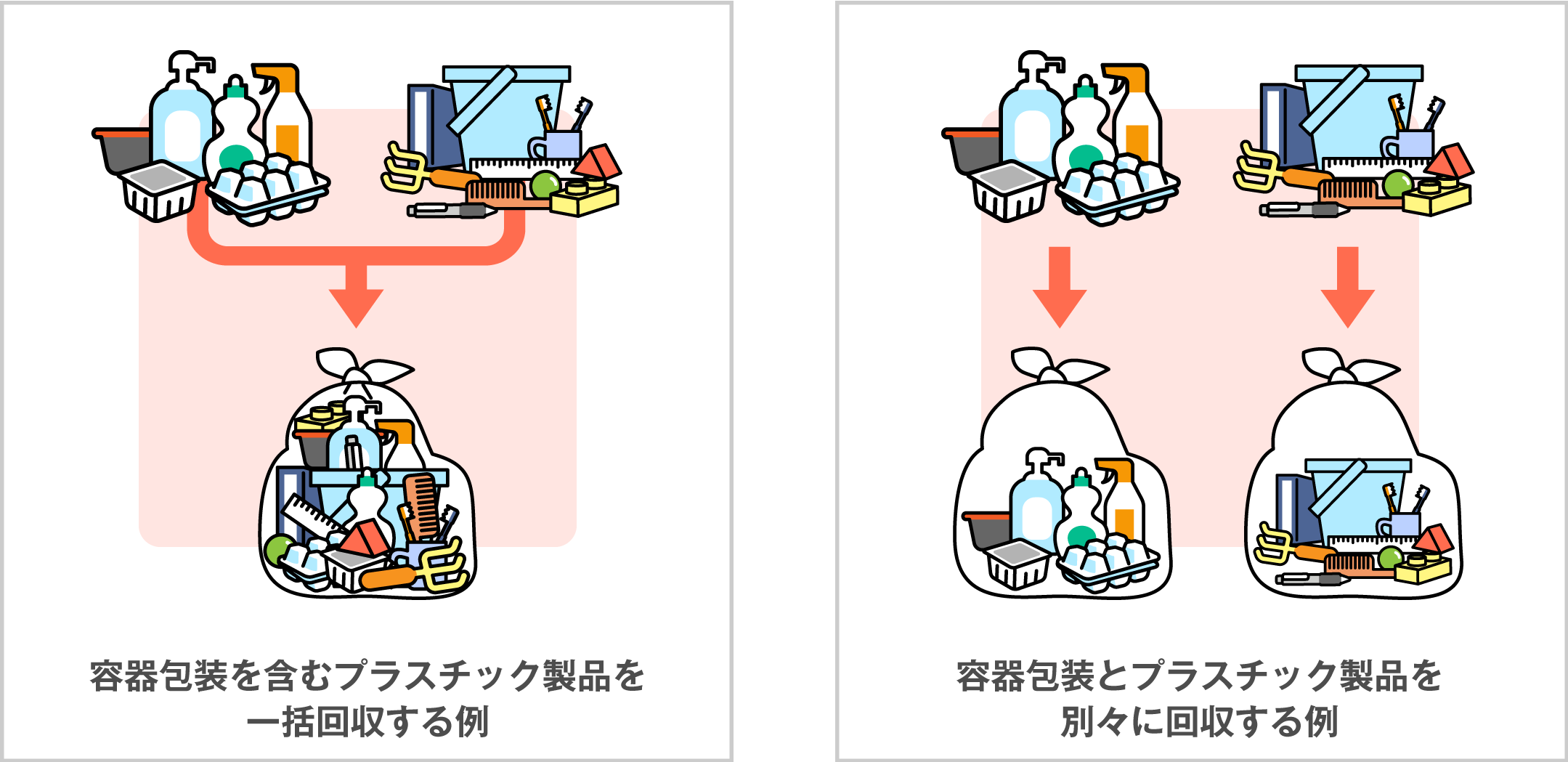 容器包装を含むプラスチック製品を一括回収する例

容器包装とプラスチック製品を別々に回収する例