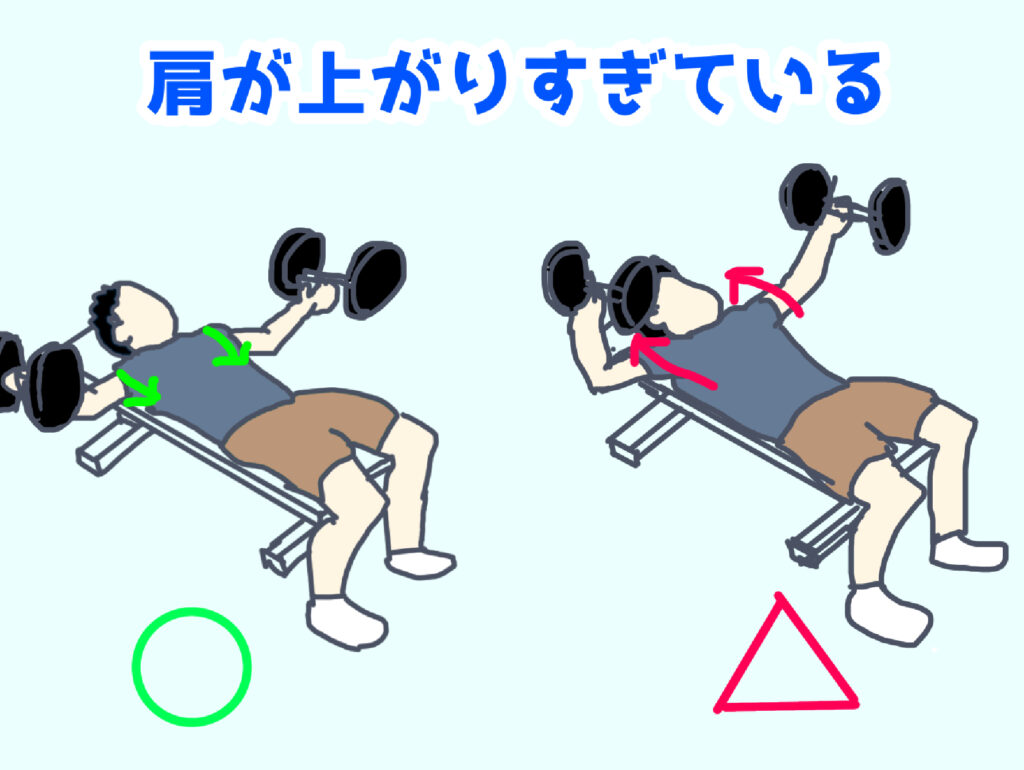 肩が上がりすぎている