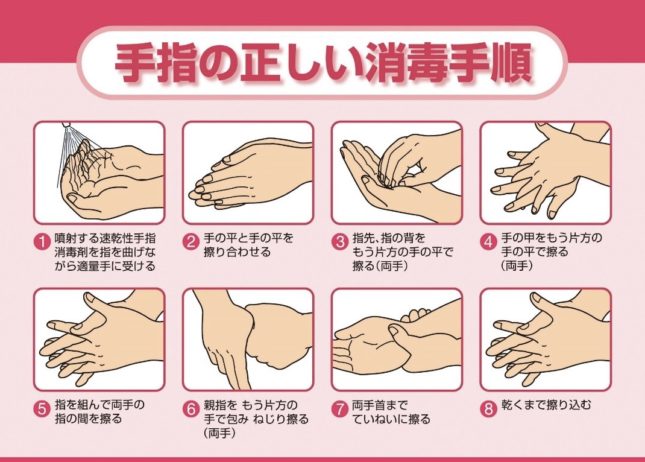 手指の正しい消毒手順

1 噴射する速乾性手指消毒剤を指を曲げながら適量手に受ける

2 手の平と手の平を擦り合わせる

3 指先、指の背をもう片方の手の平で擦る（両手）

4 手の甲をもう片方の手の平で擦る（両手）

5 指を組んで両手の指の間を擦る

6 親指を もう片方の手で包み ねじり擦る（両手）

7 両手首までていねいに擦る

8 乾くまで擦り込む