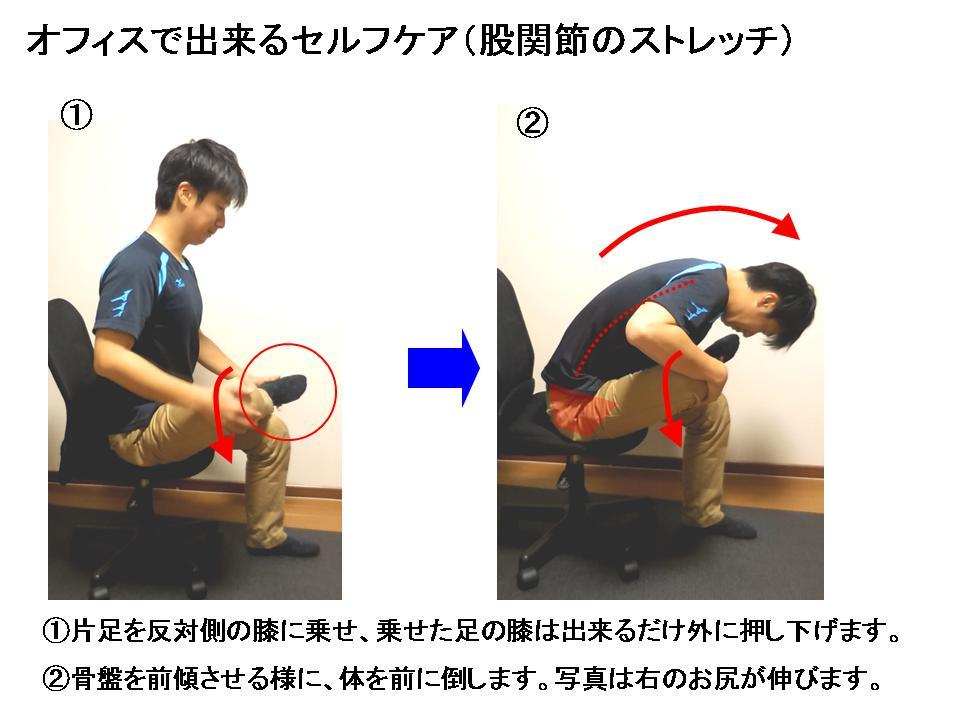 オフィスで出来るセルフケア（股関節のストレッチ）

①

②

①片足を反対側の膝に乗せ、乗せた足の膝は出来るだけ外に押し下げます。

②骨盤を前傾させる様に、体を前に倒します。写真は右のお尻が伸びます。