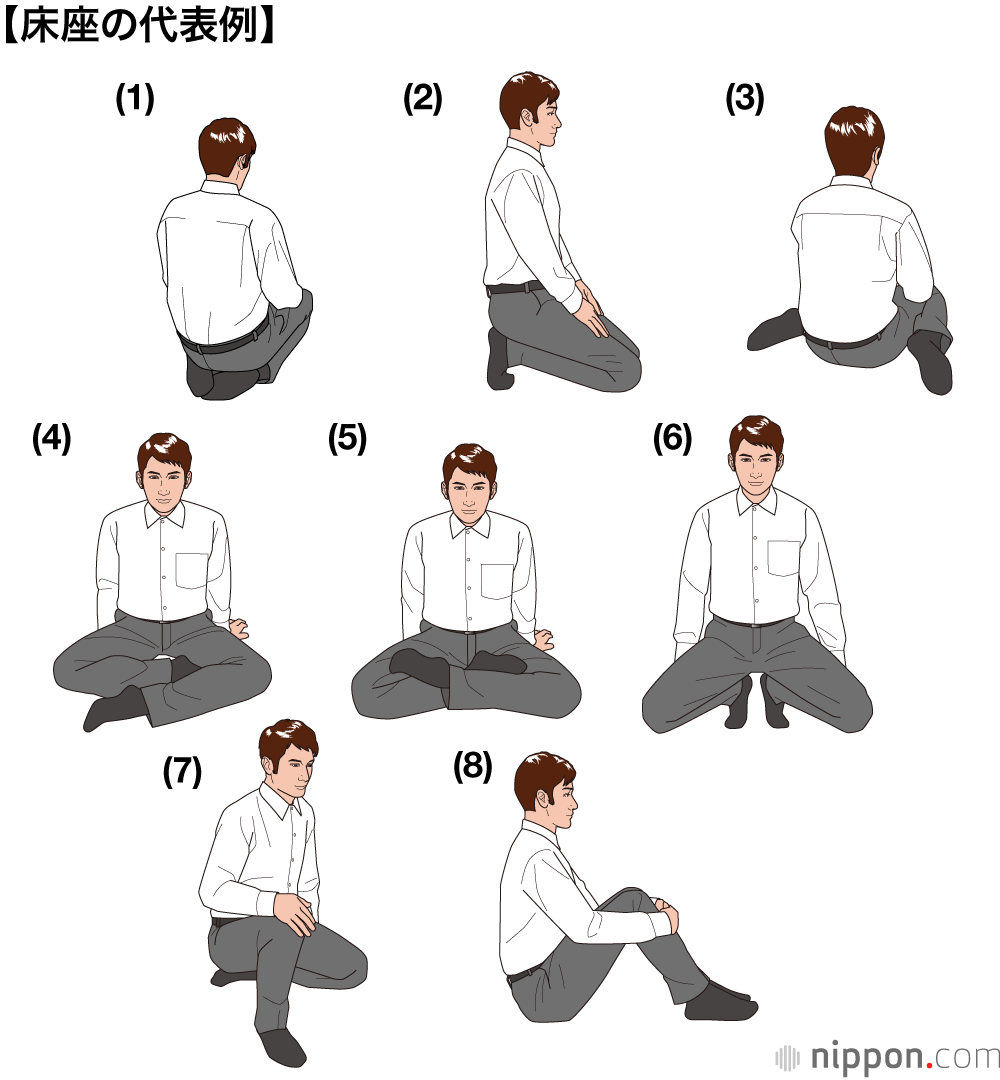 【床座の代表例】

(1)

(2)

(3)

(4)

(5)

(6)

(7)

(8)

nippon.com