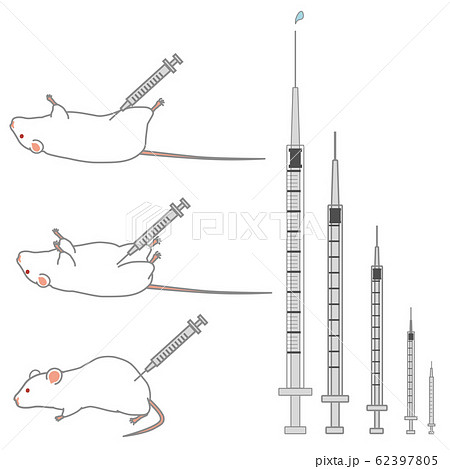 PIXTA

pixta.jp - 62397805