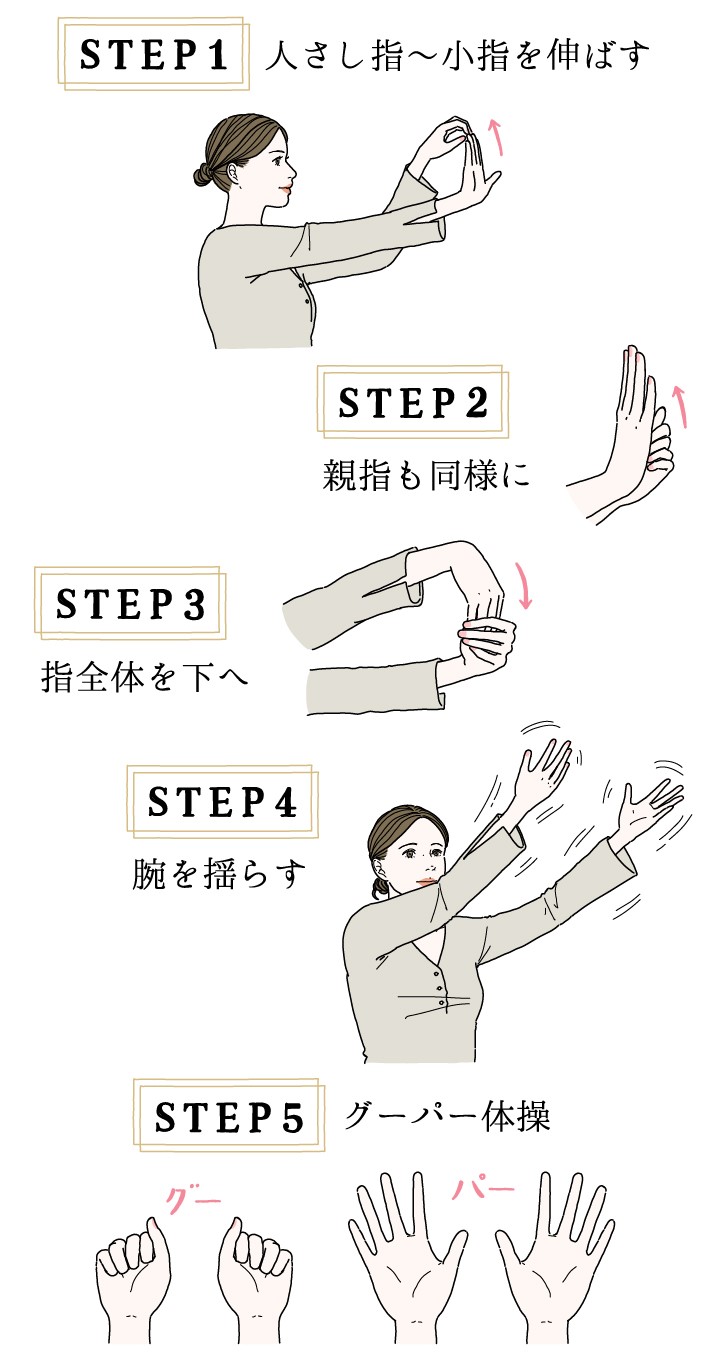 STEP 1 人さし指〜小指を伸ばす

STEP 2
親指も同様に

STEP 3
指全体を下へ

STEP 4
腕を揺らす

STEP 5 グーパー体操

グー

パー