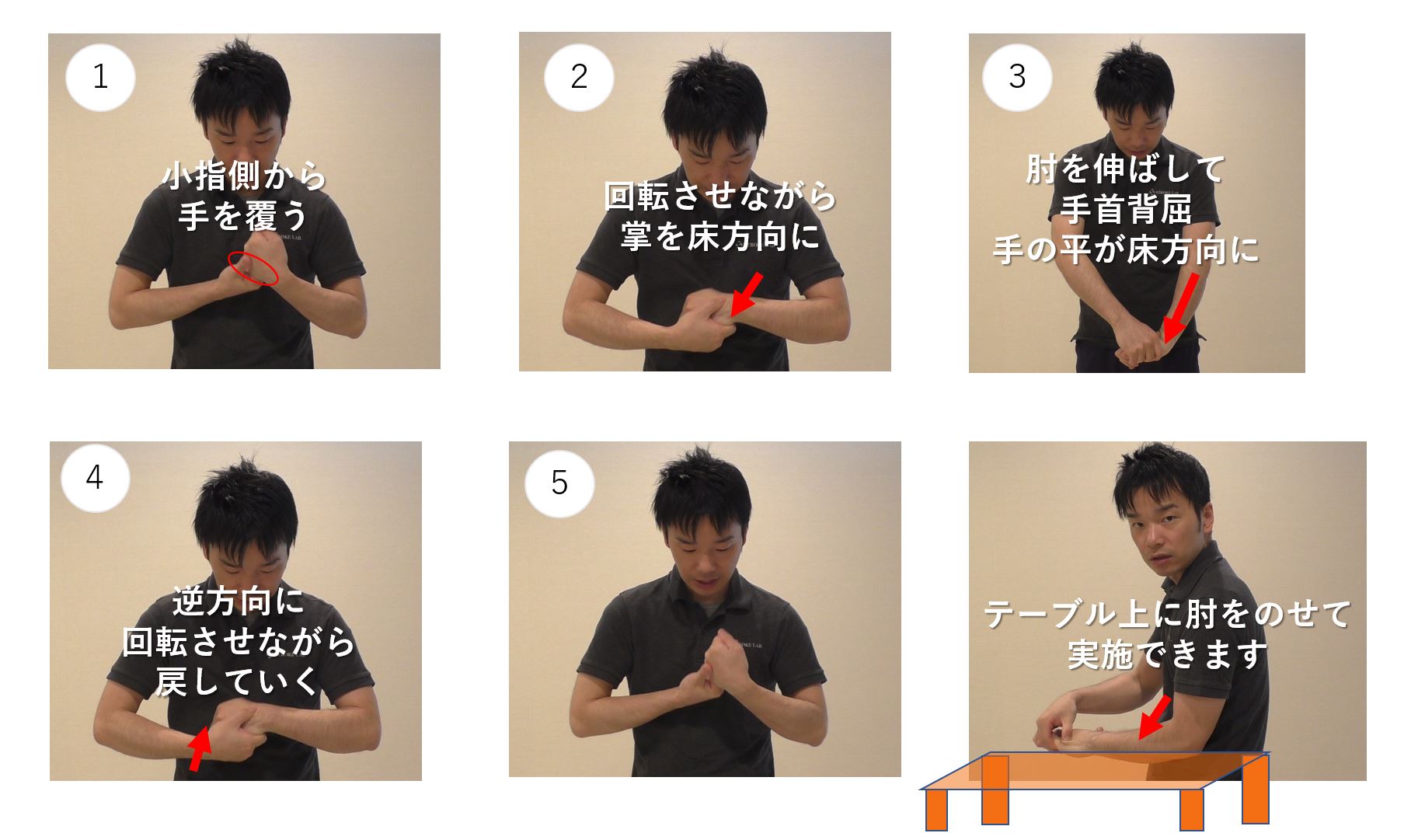 1
小指側から
手を覆う

2
回転させながら
掌を床方向に

3
肘を伸ばして
手首背屈
手の平が床方向に

4
逆方向に
回転させながら
戻していく

5

テーブル上に肘をのせて
実施できます