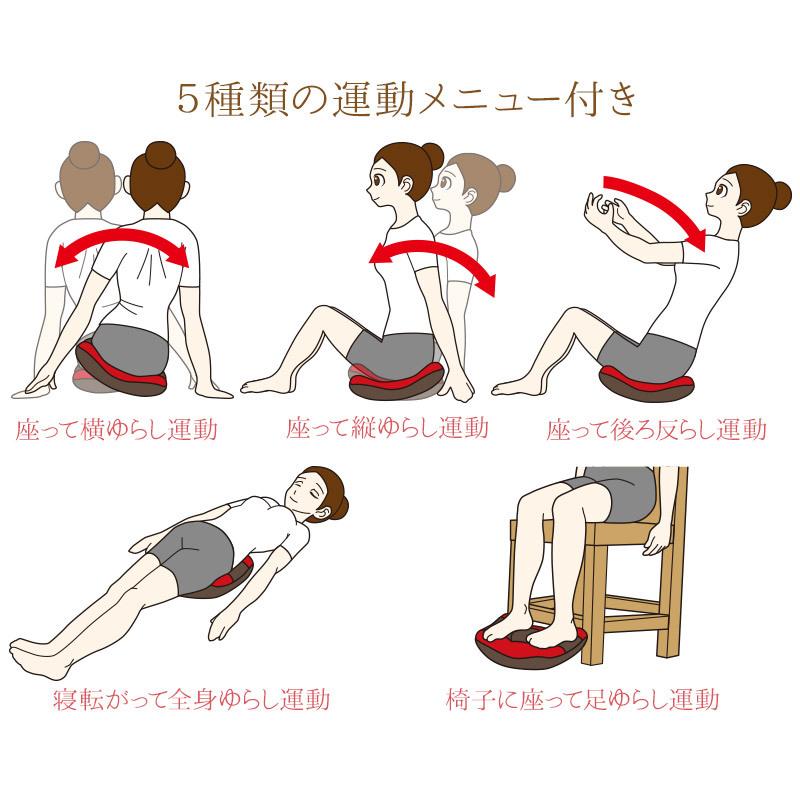 5種類の運動メニュー付き

座って横ゆらし運動

座って縦ゆらし運動

座って後ろ反らし運動

寝転がって全身ゆらし運動

椅子に座って足ゆらし運動