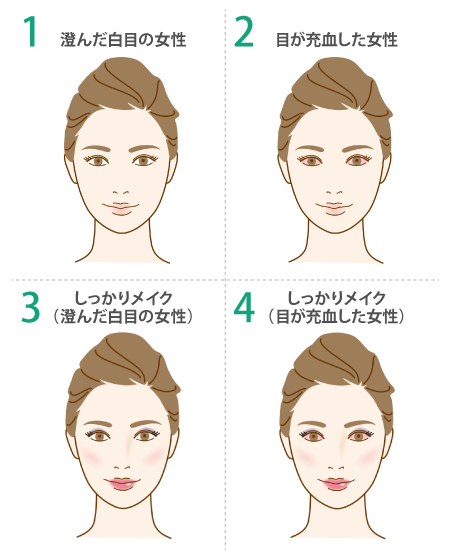 1 澄んだ白目の女性

2 目が充血した女性

3 しっかりメイク（澄んだ白目の女性）

4 しっかりメイク（目が充血した女性）