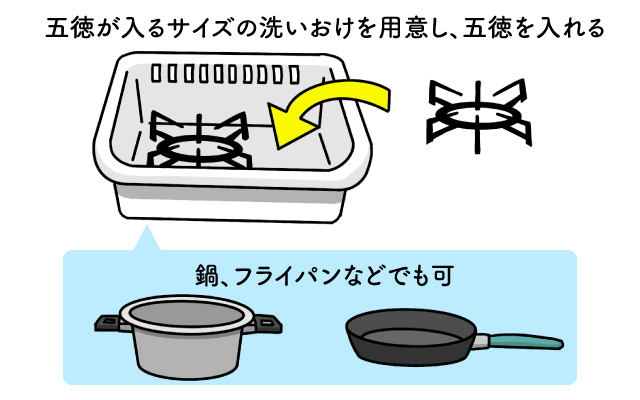 五徳が入るサイズの洗いおけを用意し、五徳を入れる

鍋、フライパンなどでも可