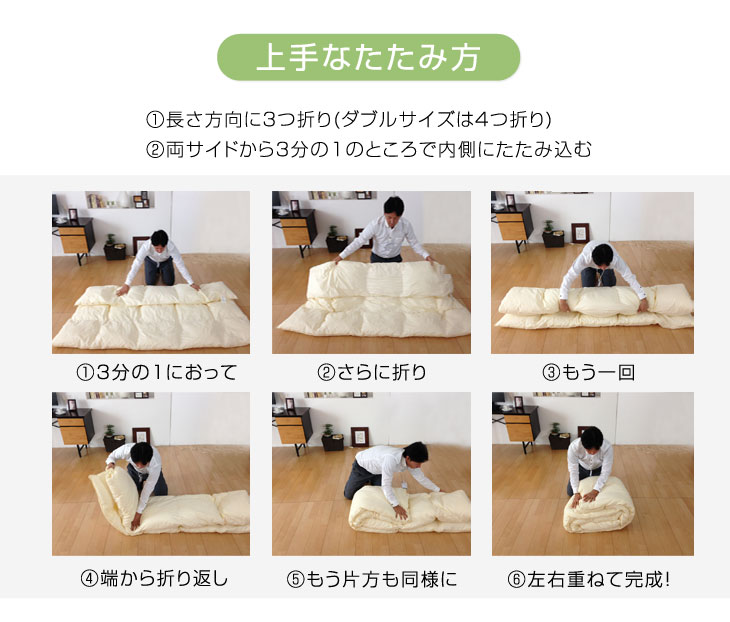 上手なたたみ方

①長さ方向に3つ折り(ダブルサイズは4つ折り)
②両サイドから3分の1のところで内側にたたみ込む

①3分の1におって

②さらに折り

③もう一回

④端から折り返し

⑤もう片方も同様に

⑥左右重ねて完成!