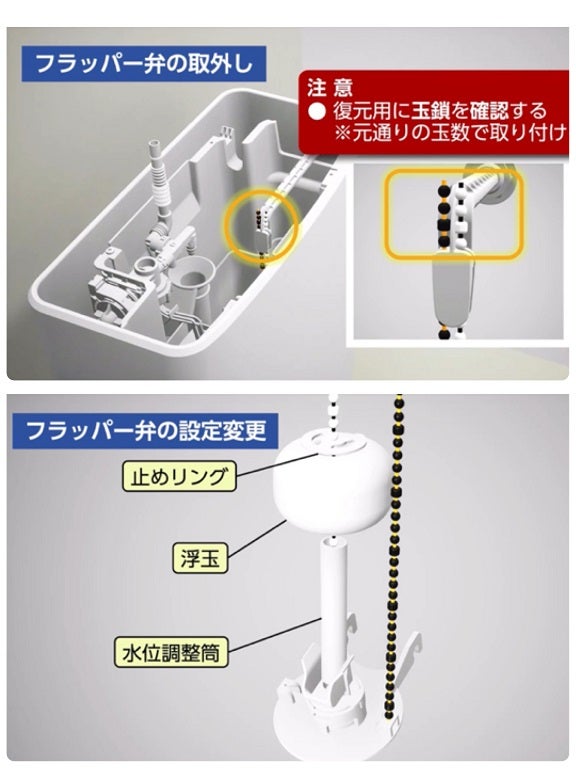 フラッパー弁の取外し

注 意
● 復元用に玉鎖を確認する
※元通りの玉数で取り付け

フラッパー弁の設定変更

止めリング

浮玉

水位調整筒