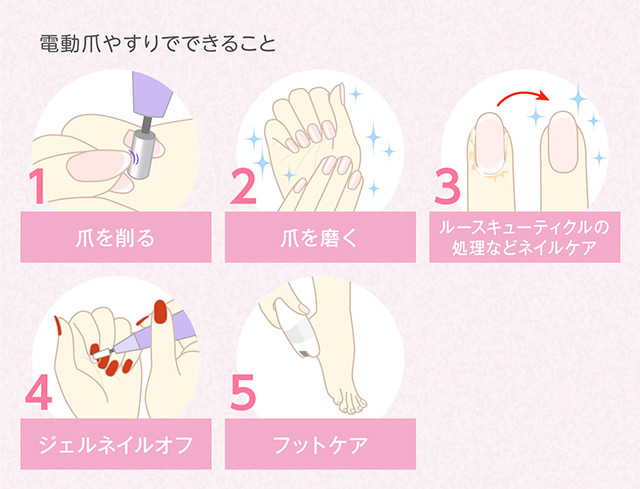 電動爪やすりでできること

1
爪を削る

2
爪を磨く

3
ルースキューティクルの処理などネイルケア

4
ジェルネイルオフ

5
フットケア