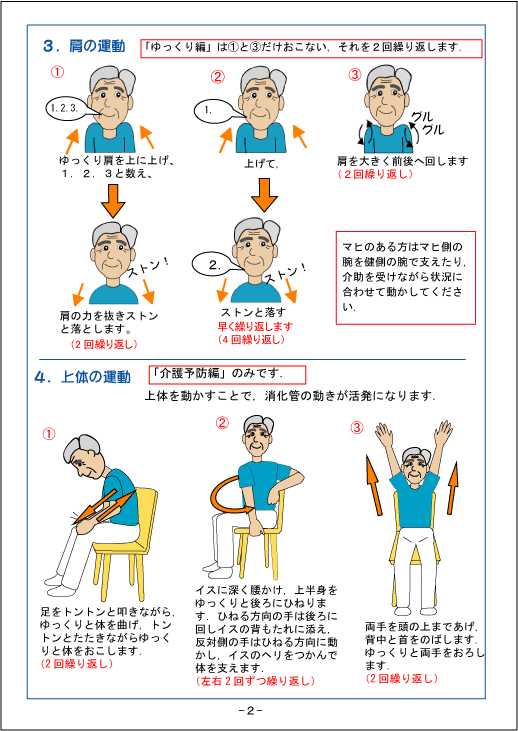 3．肩の運動

「ゆっくり編」は①と③だけおこない，それを２回繰り返します．

①

1. 2. 3.

ゆっくり肩を上に上げ、１．２．３と数え、

ストン！

肩の力を抜きストンと落とします。

（２回繰り返し）

②

1.

上げて，

2.

ストン！

ストンと落す

早く繰り返します

（４回繰り返し）

③

グル

グル

肩を大きく前後へ回します

（２回繰り返し）

マヒのある方はマヒ側の腕を健側の腕で支えたり，介助を受けながら状況に合わせて動かしてください．

4．上体の運動

「介護予防編」のみです．

上体を動かすことで，消化管の動きが活発になります．

①

足をトントンと叩きながら，ゆっくりと体を曲げ，トントンとたたきながらゆっくりと体をおこします．

（２回繰り返し）

②

イスに深く腰かけ，上半身をゆっくりと後ろにひねります．ひねる方向の手は後ろに回しイスの背もたれに添え，反対側の手はひねる方向に動かし，イスのヘリをつかんで体を支えます．

（左右２回ずつ繰り返し）

③

両手を頭の上まであげ，背中と首をのばします．ゆっくりと両手をおろします．

（２回繰り返し）

－２－