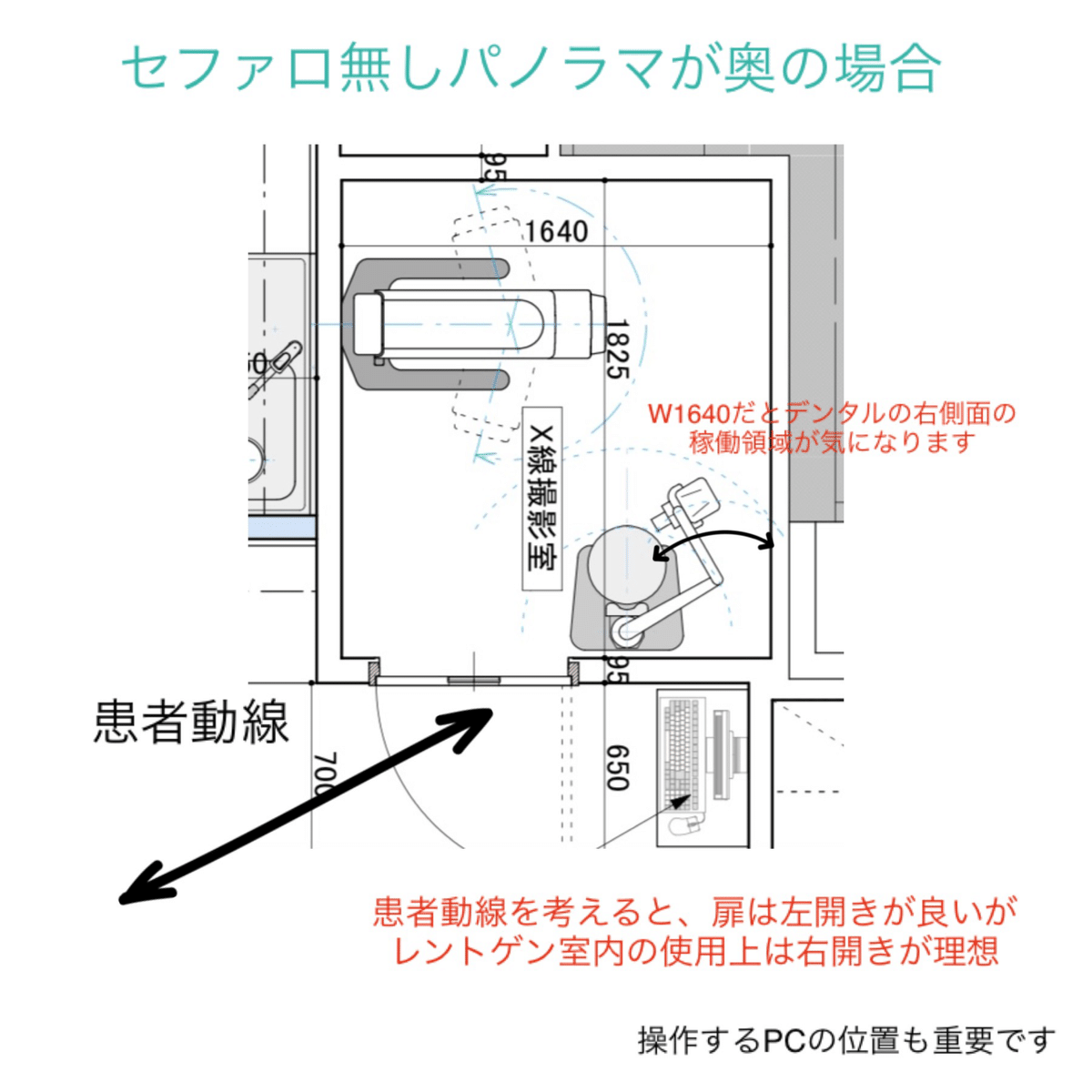 セファロ無しパノラマが奥の場合

95

1640

1825

W1640だとデンタルの右側面の稼働領域が気になります

X線撮影室

95

患者動線

700

650

患者動線を考えると、扉は左開きが良いがレントゲン室内の使用上は右開きが理想

操作するPCの位置も重要です