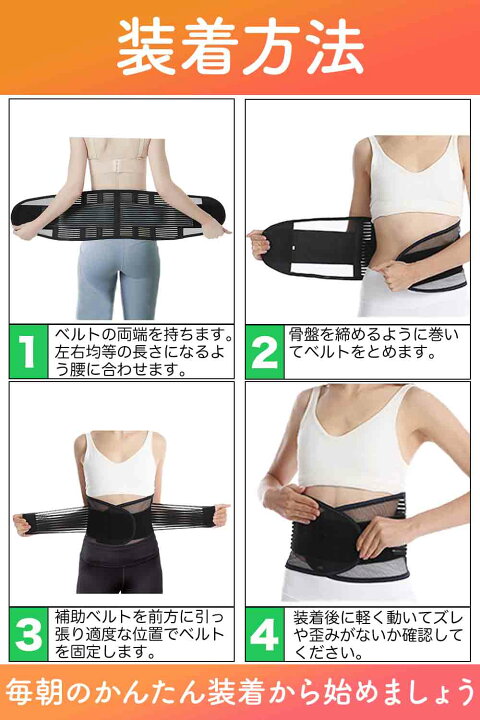 装着方法

1 ベルトの両端を持ちます。左右均等の長さになるよう腰に合わせます。

2 骨盤を締めるように巻いてベルトをとめます。

3 補助ベルトを前方に引っ張り適度な位置でベルトを固定します。

4 装着後に軽く動いてズレや歪みがないか確認してください。

毎朝のかんたん装着から始めましょう