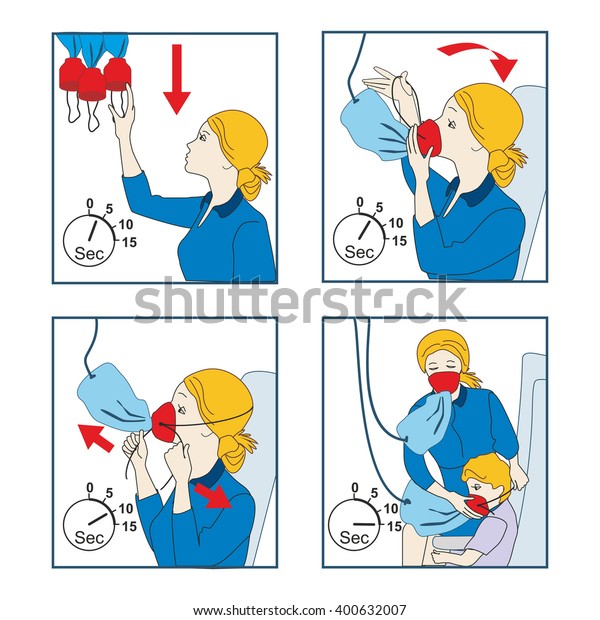 0
5
10
15
Sec

0
5
10
15
Sec

shutterstock

0
5
10
15
Sec

0
5
10
15
Sec

www.shutterstock.com · 400632007