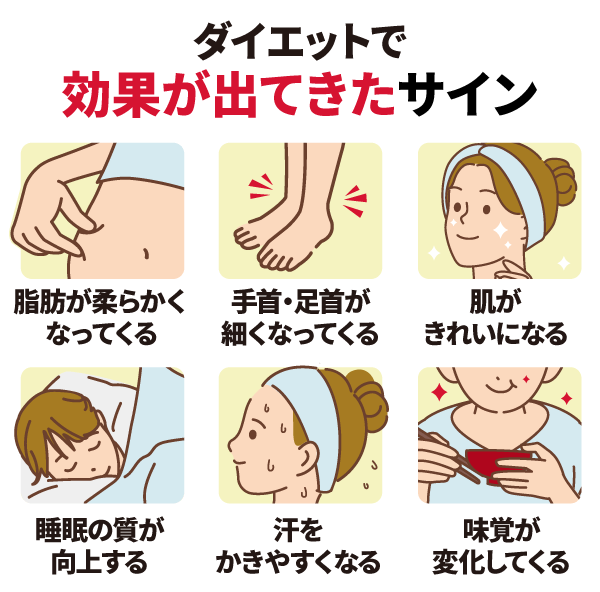 ダイエットで
効果が出てきたサイン

脂肪が柔らかくなってくる

手首・足首が細くなってくる

肌がきれいになる

睡眠の質が向上する

汗をかきやすくなる

味覚が変化してくる