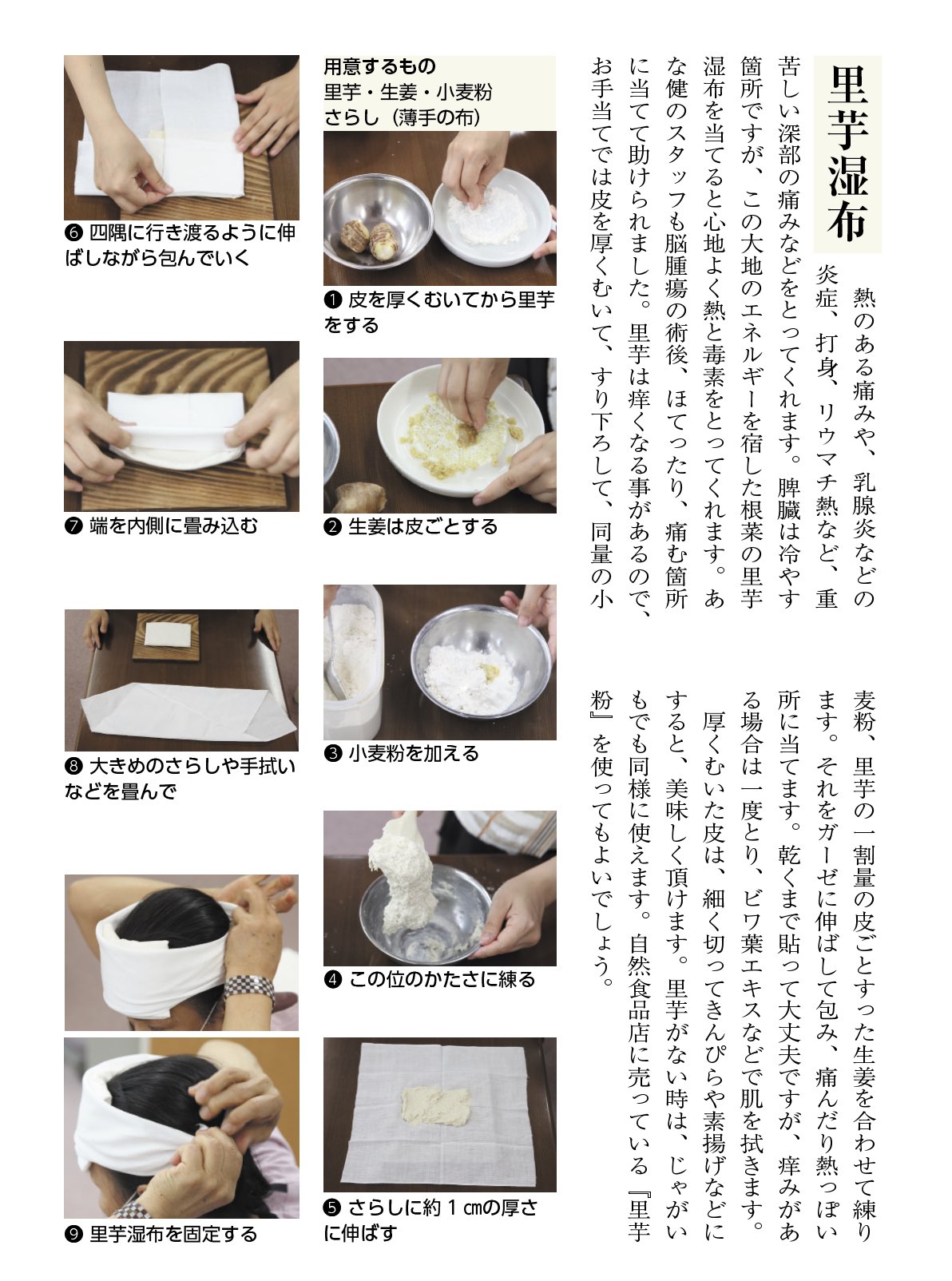 里芋湿布

熱のある痛みや、乳腺炎などの炎症、打身、リウマチ熱など、重苦しい深部の痛みなどをとってくれます。脾臓は冷やす箇所ですが、この大地のエネルギーを宿した根菜の里芋湿布を当てると心地よく熱と毒素をとってくれます。あな健のスタッフも脳腫瘍の術後、ほてったり、痛む箇所に当てて助けられました。里芋は痒くなる事があるので、お手当てでは皮を厚くむいて、すり下ろして、同量の小麦粉、里芋の一割量の皮ごとすった生姜を合わせて練ります。それをガーゼに伸ばして包み、痛んだり熱っぽい所に当てます。乾くまで貼って大丈夫ですが、痒みがある場合は一度とり、ビワ葉エキスなどで肌を拭きます。

厚くむいた皮は、細く切ってきんぴらや素揚げなどにすると、美味しく頂けます。里芋がない時は、じゃがいもでも同様に使えます。自然食品店に売っている『里芋粉』を使ってもよいでしょう。

用意するもの
里芋・生姜・小麦粉
さらし（薄手の布）

❶ 皮を厚くむいてから里芋をする

❷ 生姜は皮ごとする

❸ 小麦粉を加える

❹ この位のかたさに練る

❺ さらしに約１㎝の厚さに伸ばす

❻ 四隅に行き渡るように伸ばしながら包んでいく

❼ 端を内側に畳み込む

❽ 大きめのさらしや手拭いなどを畳んで

❾ 里芋湿布を固定する