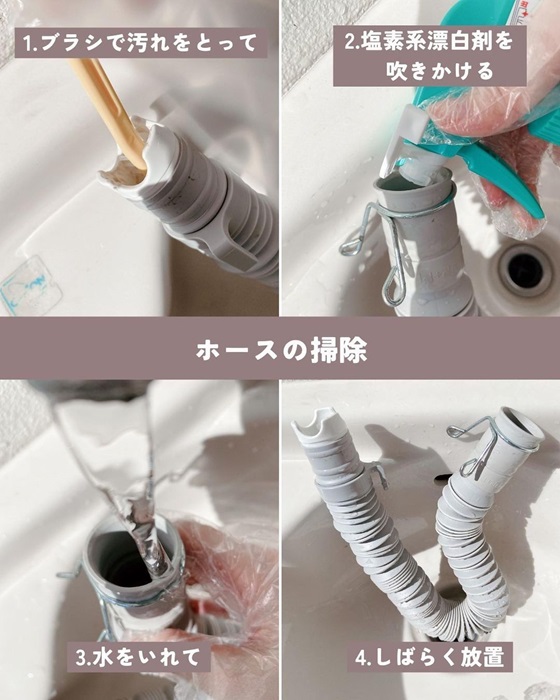 1.ブラシで汚れをとって

2.塩素系漂白剤を吹きかける

ホースの掃除

3.水をいれて

4.しばらく放置