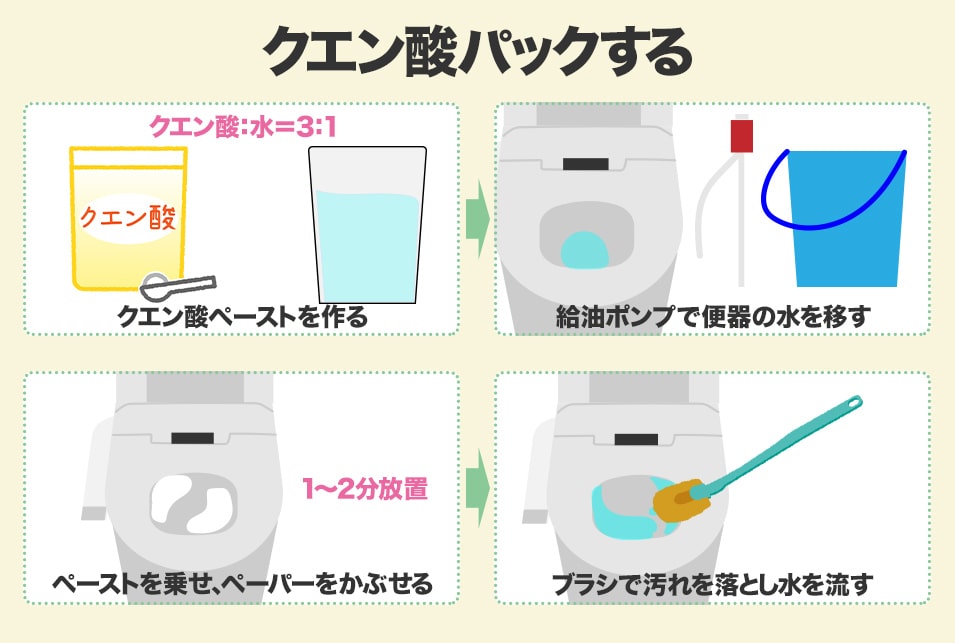 クエン酸パックする

クエン酸:水=3:1

クエン酸

クエン酸ペーストを作る

給油ポンプで便器の水を移す

1〜2分放置

ペーストを乗せ、ペーパーをかぶせる

ブラシで汚れを落とし水を流す