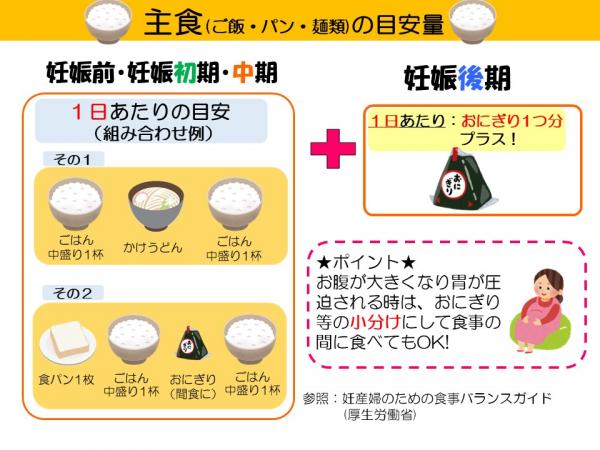 主食(ご飯・パン・麺類)の目安量

妊娠前・妊娠初期・中期

1日あたりの目安
(組み合わせ例)

その1

ごはん
中盛り1杯

かけうどん

ごはん
中盛り1杯

その2

食パン1枚

ごはん
中盛り1杯

おにぎり
(間食に)

ごはん
中盛り1杯

妊娠後期

1日あたり:おにぎり1つ分
プラス!

おにぎり

★ポイント★
お腹が大きくなり胃が圧迫される時は、おにぎり等の小分けにして食事の間に食べてもOK!

参照:妊産婦のための食事バランスガイド
(厚生労働省)