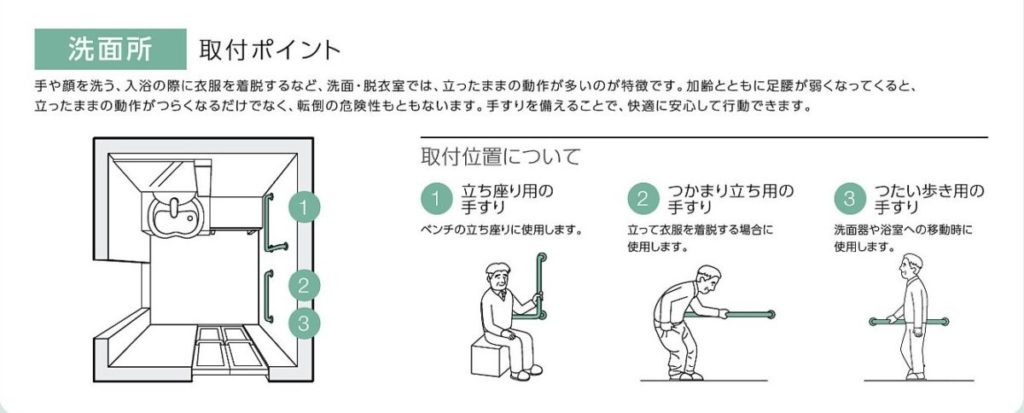 洗面所　取付ポイント

手や顔を洗う、入浴の際に衣服を着脱するなど、洗面・脱衣室では、立ったままの動作が多いのが特徴です。加齢とともに足腰が弱くなってくると、立ったままの動作がつらくなるだけでなく、転倒の危険性もともないます。手すりを備えることで、快適に安心して行動できます。

1
2
3

取付位置について

1 立ち座り用の手すり
ベンチの立ち座りに使用します。

2 つかまり立ち用の手すり
立って衣服を着脱する場合に使用します。

3 つたい歩き用の手すり
洗面器や浴室への移動時に使用します。