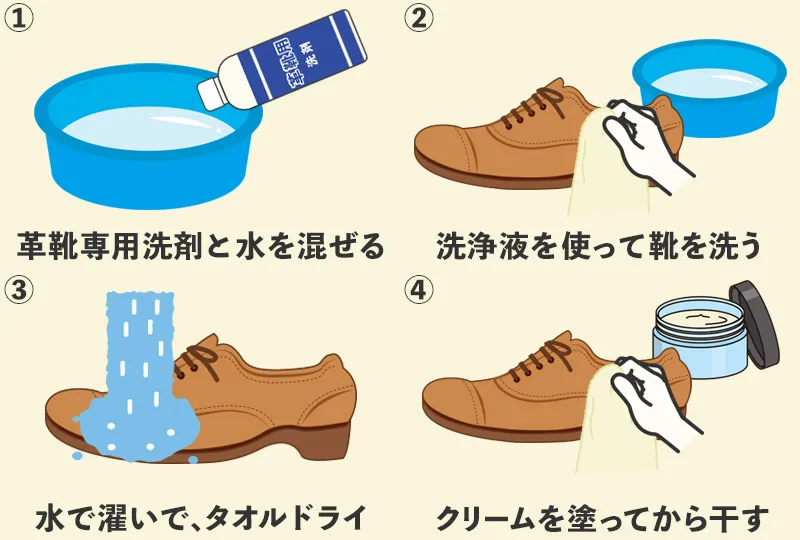 ①

革靴用
洗剤

革靴専用洗剤と水を混ぜる

②

洗浄液を使って靴を洗う

③

水で濯いで、タオルドライ

④

クリームを塗ってから干す