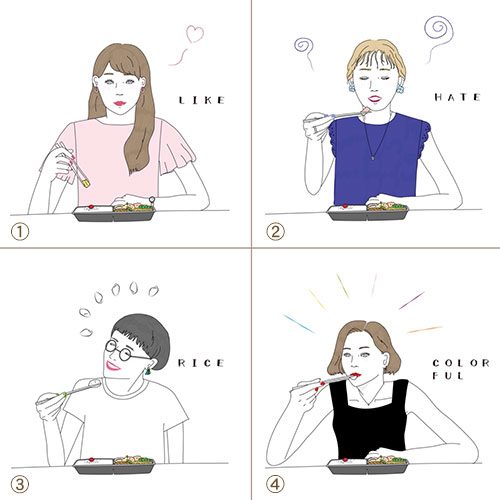 LIKE

①

HATE

②

RICE

③

COLOR
FUL

④