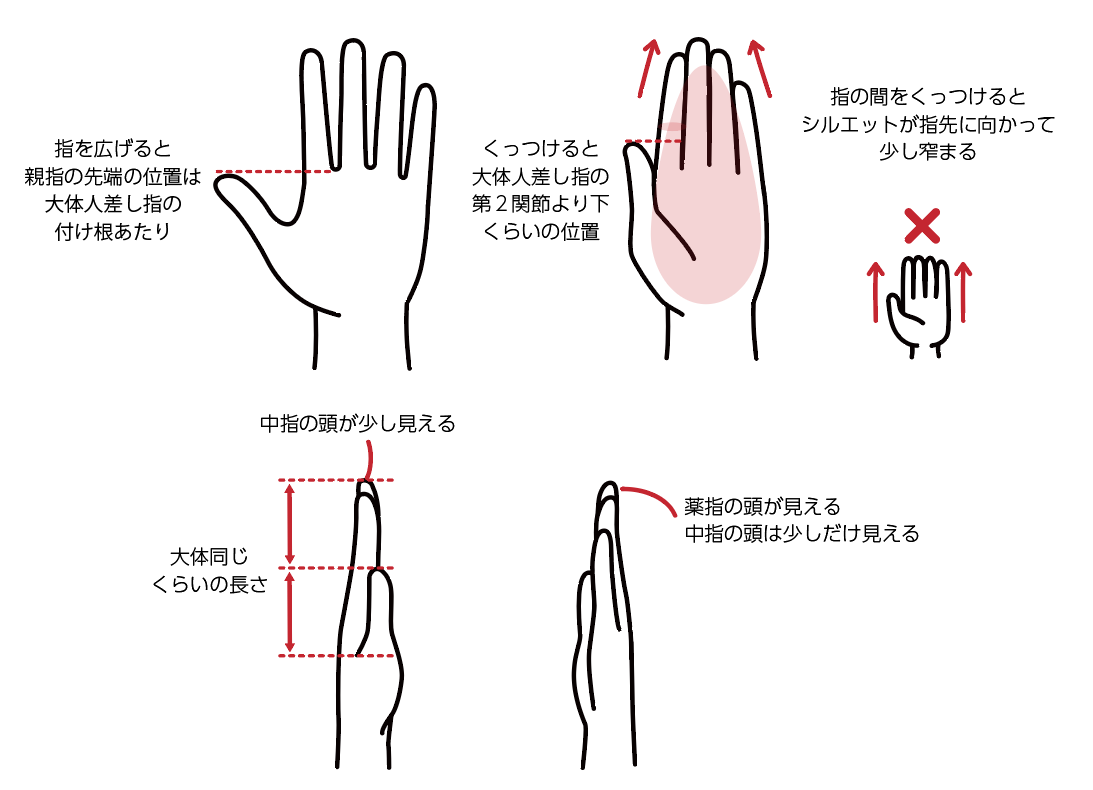 指を広げると
親指の先端の位置は
大体人差し指の
付け根あたり

くっつけると
大体人差し指の
第２関節より下
くらいの位置

指の間をくっつけると
シルエットが指先に向かって
少し窄まる

中指の頭が少し見える

大体同じ
くらいの長さ

薬指の頭が見える
中指の頭は少しだけ見える